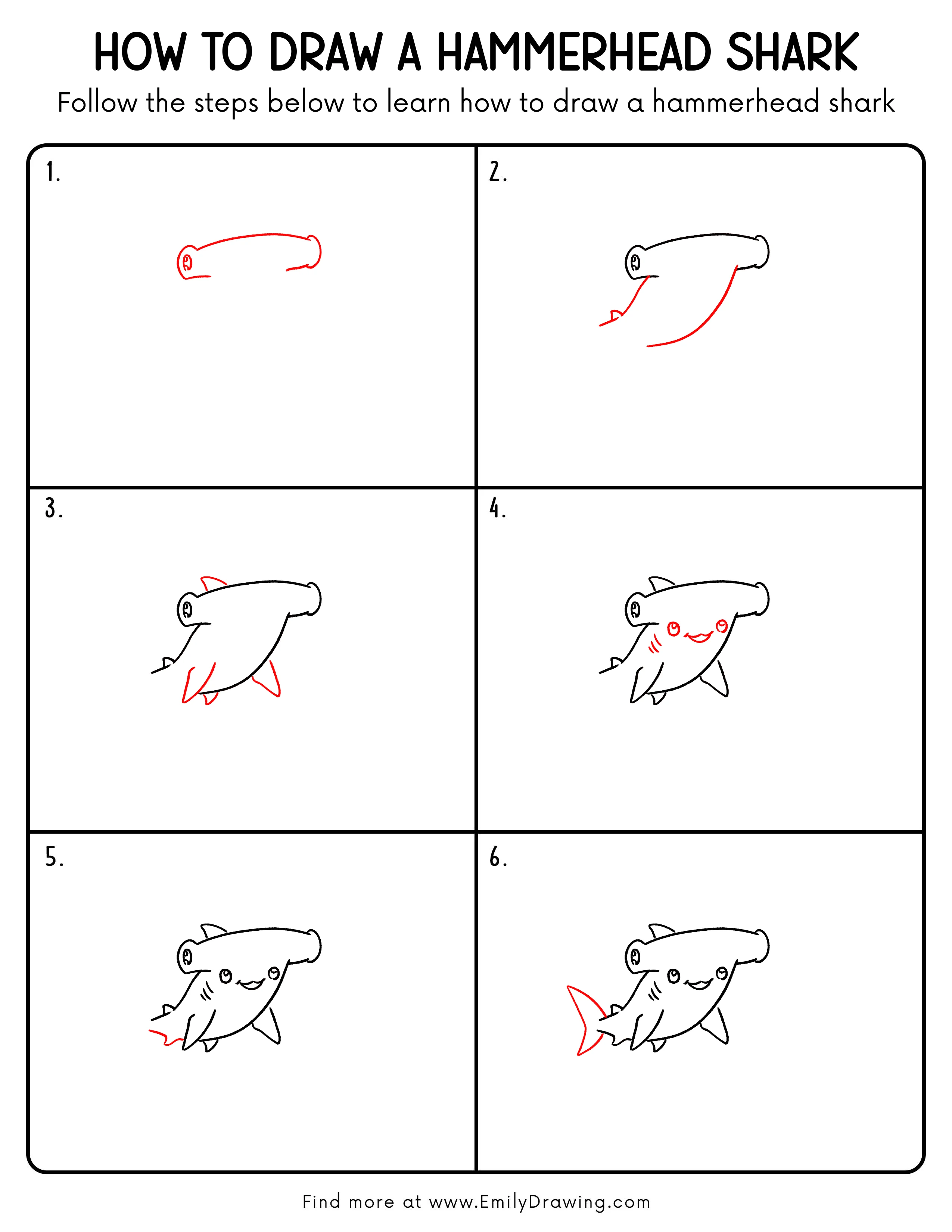 HOW TO DRAW A HAMMERHEAD SHARK

Follow the steps below to learn how to draw a hammerhead shark

1.

2.

3.

4.

5.

6.

Find more at www.EmilyDrawing.com